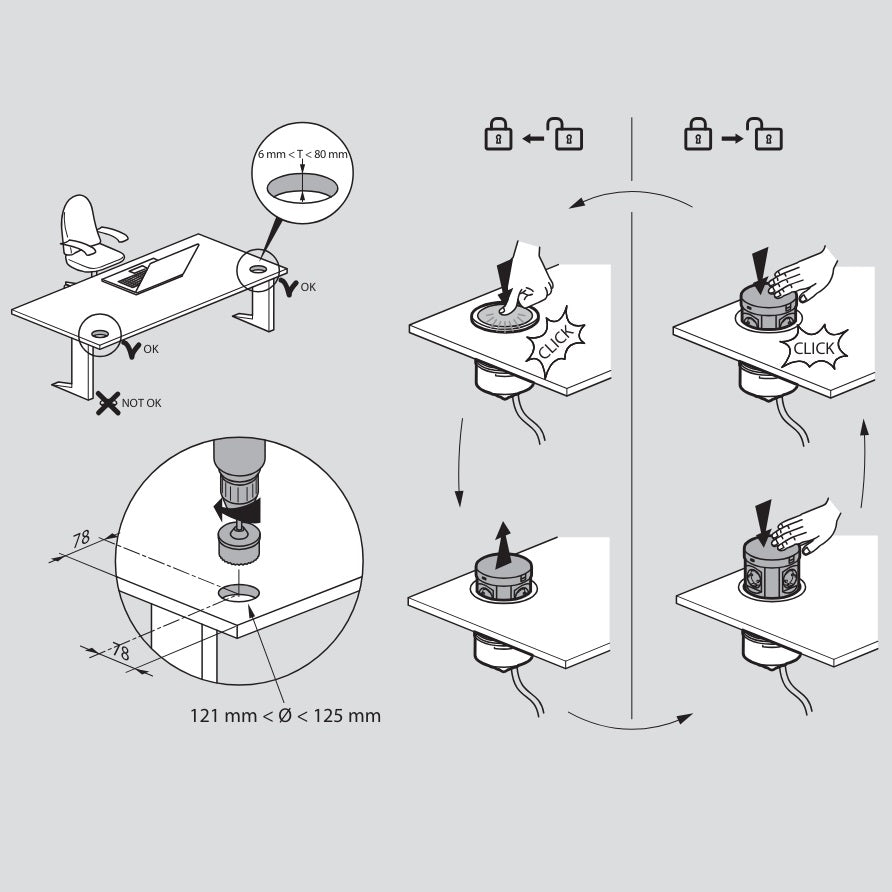 6 mm < T < 80 mm

OK

OK

NOT OK

78

78

121 mm < Ø < 125 mm

CLICK

CLICK