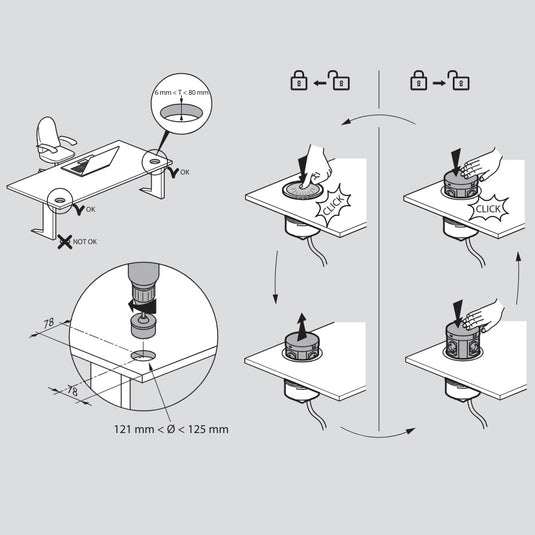 6 mm < T < 80 mm

OK

OK

NOT OK

78

78

121 mm < Ø < 125 mm

CLICK

CLICK