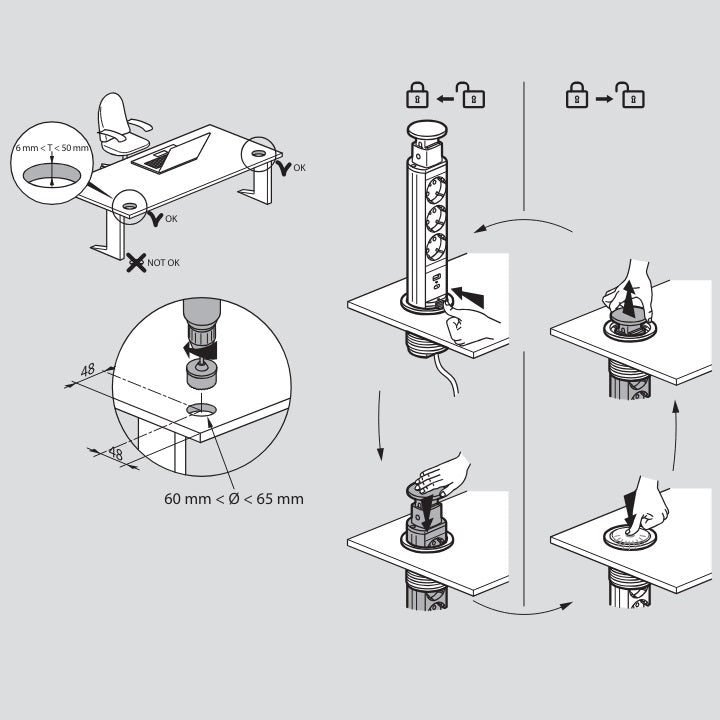 6 mm < T < 50 mm

OK

OK

NOT OK

48

48

60 mm < Ø < 65 mm